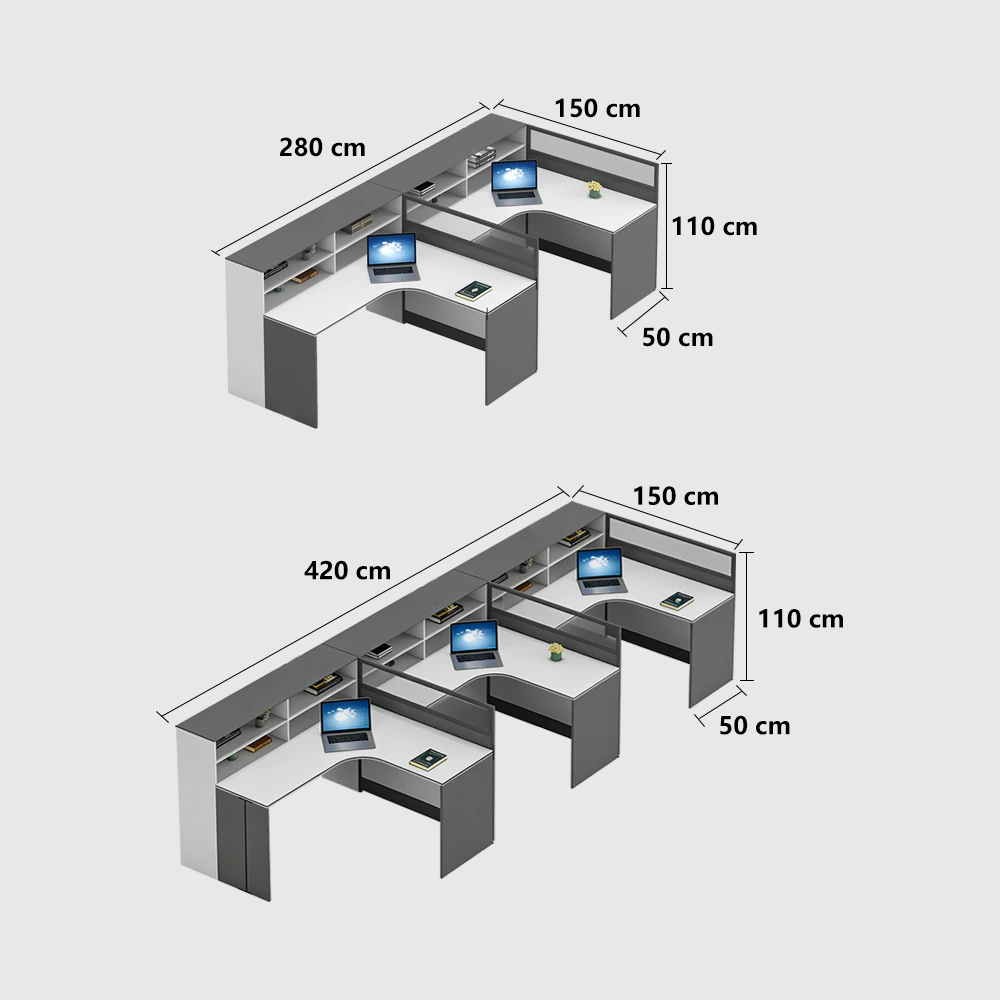 280 cm
150 cm
110 cm
50 cm

420 cm
150 cm
110 cm
50 cm