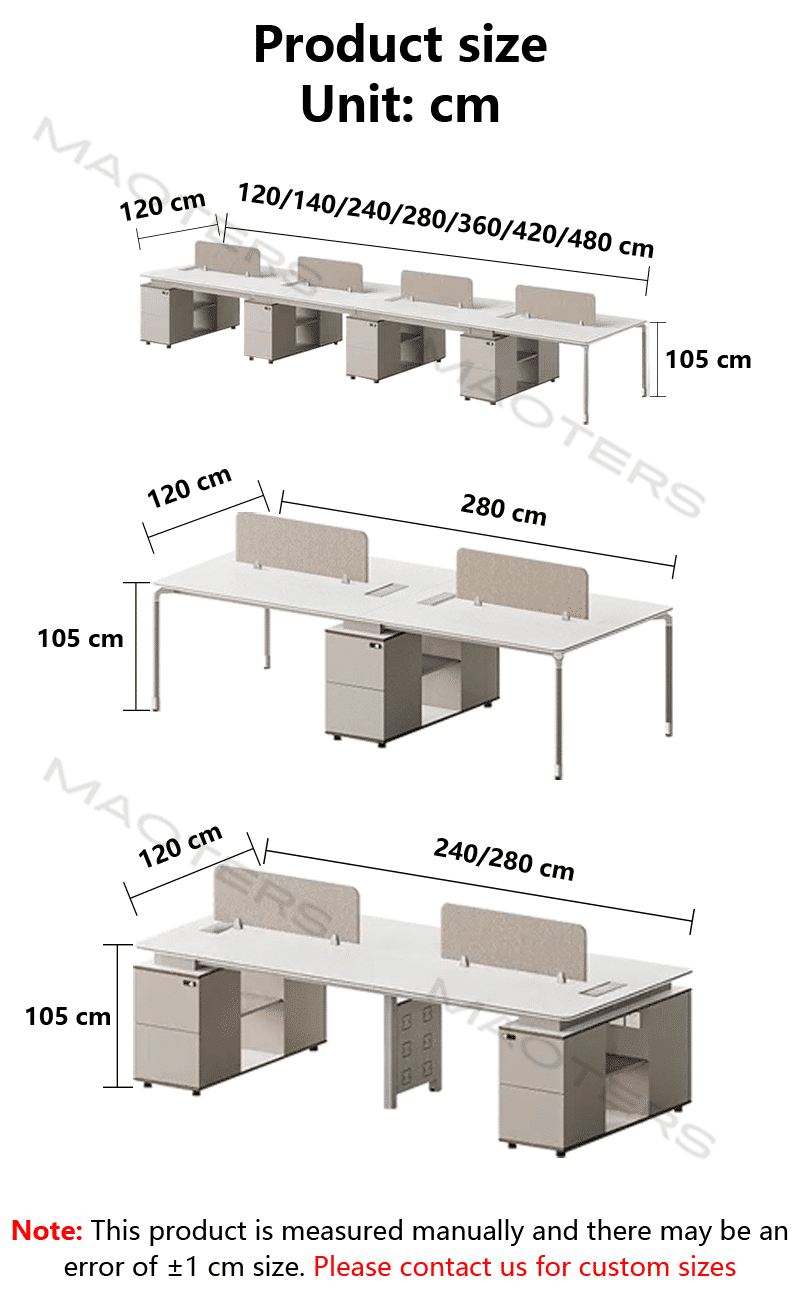 Product size
Unit: cm

MAOTERS

120 cm
120/140/240/280/360/420/480 cm
105 cm

MAOTERS

120 cm
280 cm
105 cm

MAOTERS

120 cm
240/280 cm
105 cm

MAOTERS

Note: This product is measured manually and there may be an error of ±1 cm size. Please contact us for custom sizes