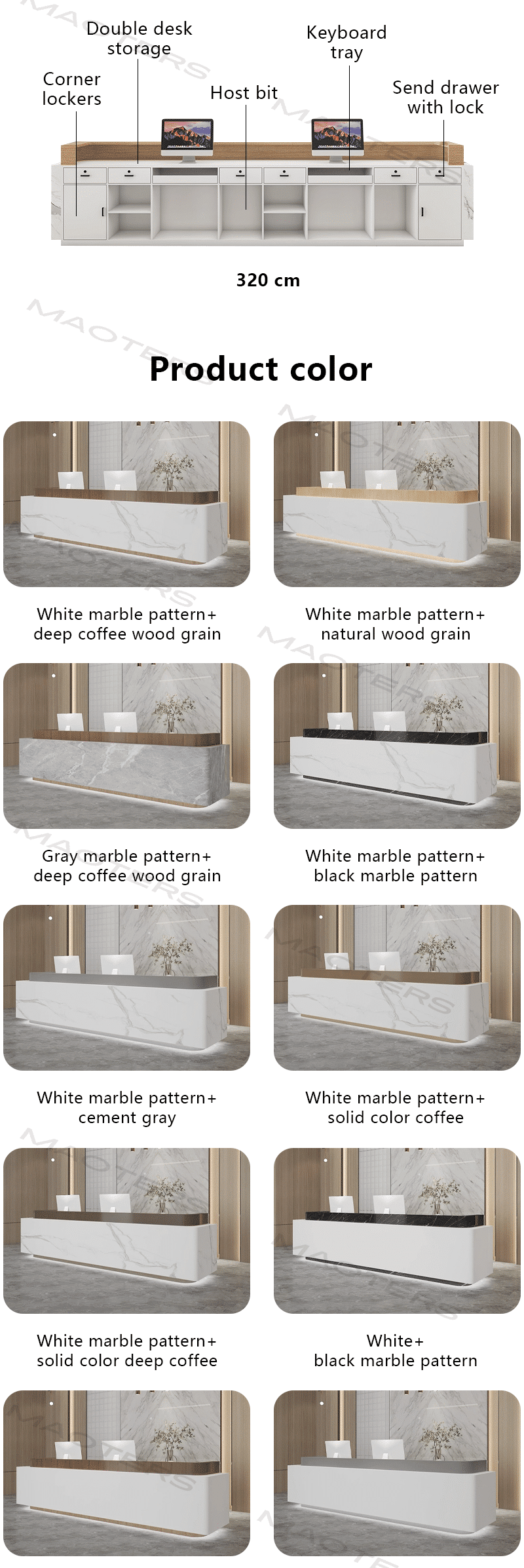 Double desk storage

Keyboard tray

Corner lockers

Host bit

Send drawer with lock

320 cm

MAOTERS

Product color

White marble pattern+ deep coffee wood grain

White marble pattern+ natural wood grain

Gray marble pattern+ deep coffee wood grain

White marble pattern+ black marble pattern

White marble pattern+ cement gray

White marble pattern+ solid color coffee

White marble pattern+ solid color deep coffee

White+ black marble pattern