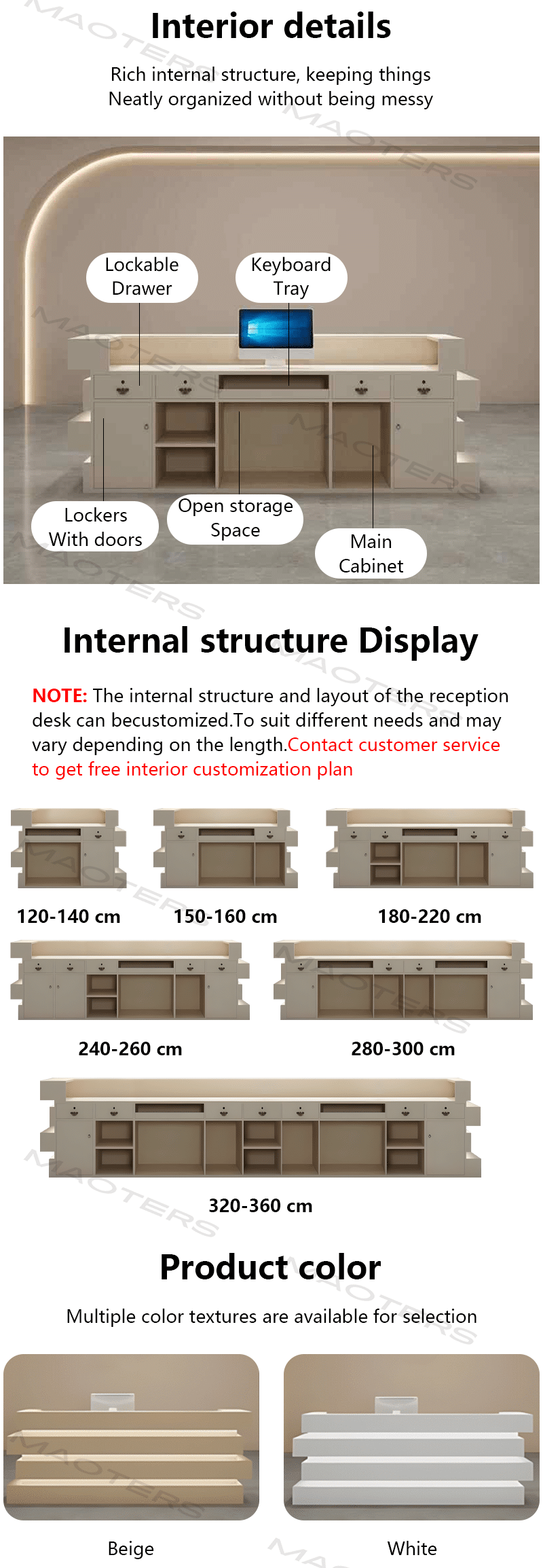 MAOTERS

Interior details

Rich internal structure, keeping things
Neatly organized without being messy

Lockable Drawer

Keyboard Tray

Lockers With doors

Open storage Space

Main Cabinet

Internal structure Display

NOTE: The internal structure and layout of the reception desk can becustomized.To suit different needs and may vary depending on the length.Contact customer service to get free interior customization plan

120-140 cm

150-160 cm

180-220 cm

240-260 cm

280-300 cm

320-360 cm

Product color

Multiple color textures are available for selection

Beige

White