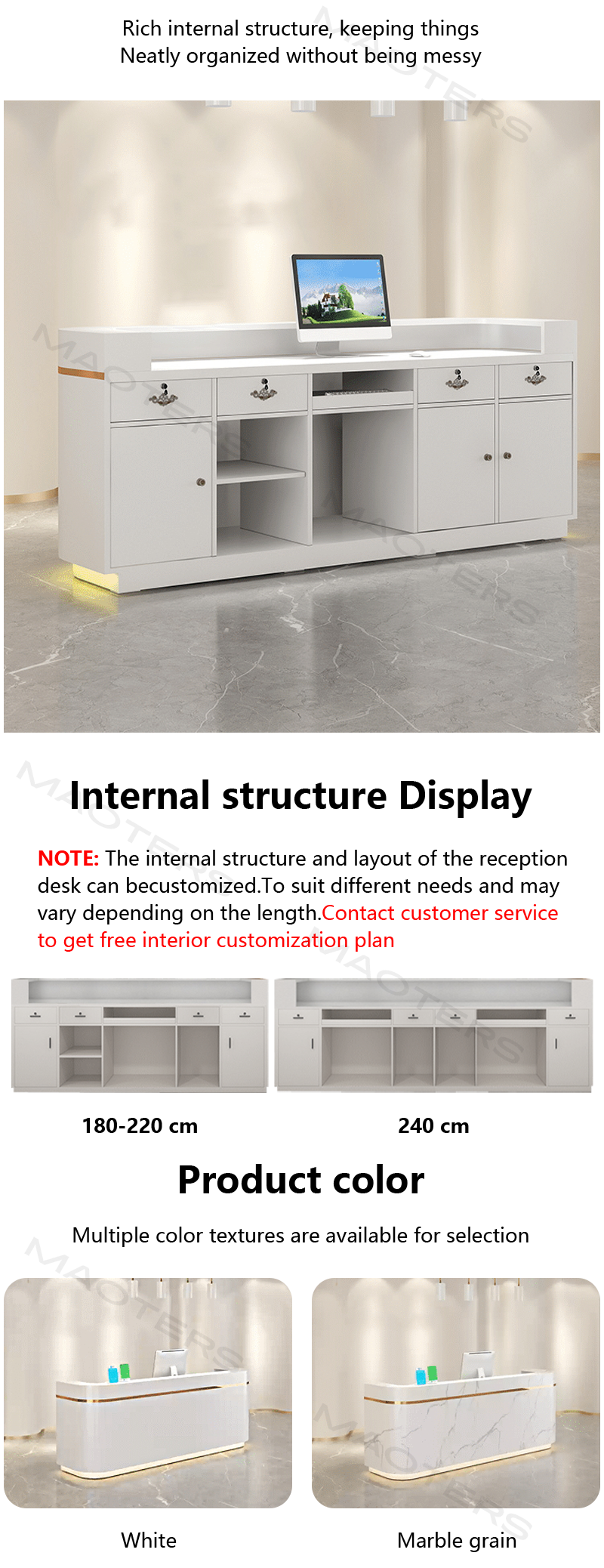 Rich internal structure, keeping things
Neatly organized without being messy

MAOTERS

Internal structure Display

NOTE: The internal structure and layout of the reception desk can becustomized.To suit different needs and may vary depending on the length.Contact customer service to get free interior customization plan

180-220 cm

240 cm

Product color

Multiple color textures are available for selection

White

Marble grain